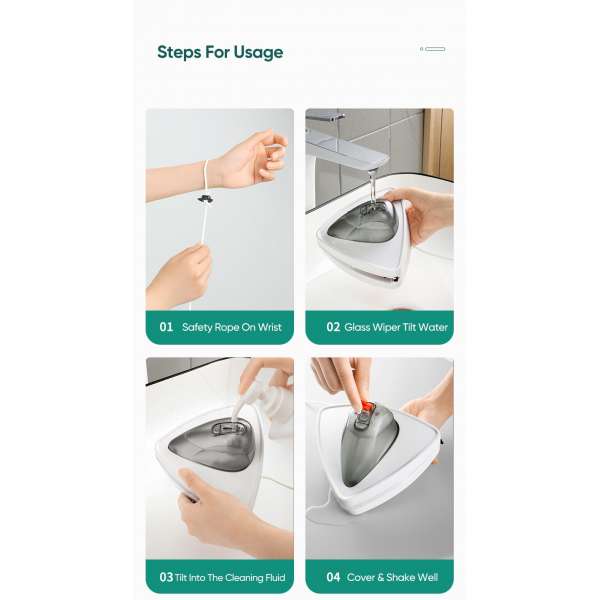 Steps For Usage

01 Safety Rope On Wrist

02 Glass Wiper Tilt Water

03 Tilt Into The Cleaning Fluid

04 Cover & Shake Well